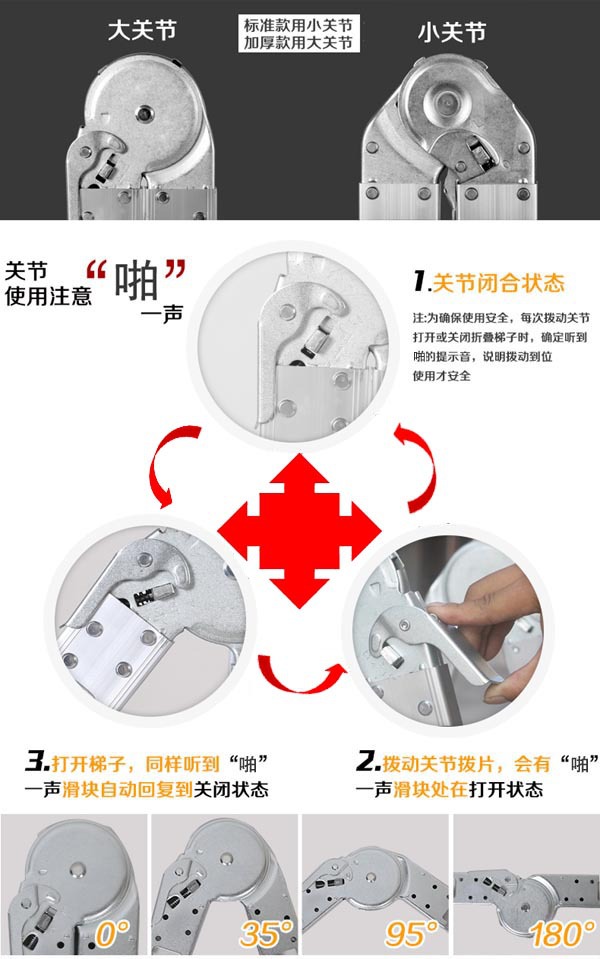 大关节

标准款用小关节
加厚款用大关节

小关节

关节
使用注意 “啪” 一声

1.关节闭合状态

注:为确保使用安全，每次拨动关节打开或关闭折叠梯子时，确定听到啪的提示音，说明拨动到位使用才安全

3.打开梯子，同样听到“啪”一声滑块自动回复到关闭状态

2.拨动关节拨片，会有“啪”一声滑块处在打开状态

0°

35°

95°

180°