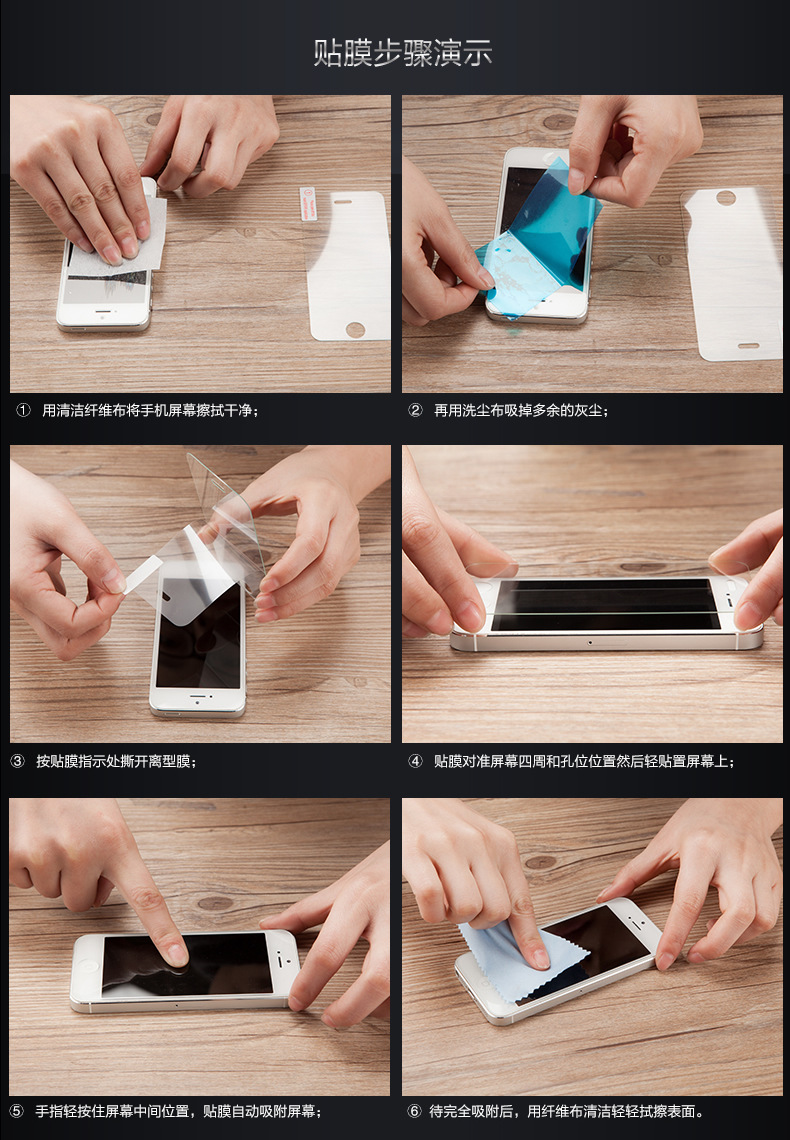 贴膜步骤演示

① 用清洁纤维布将手机屏幕擦拭干净；

② 再用洗尘布吸掉多余的灰尘；

③ 按贴膜指示处撕开离型膜；

④ 贴膜对准屏幕四周和孔位位置然后轻贴置屏幕上；

⑤ 手指轻按住屏幕中间位置，贴膜自动吸附屏幕；

⑥ 待完全吸附后，用纤维布清洁轻轻拭擦表面。